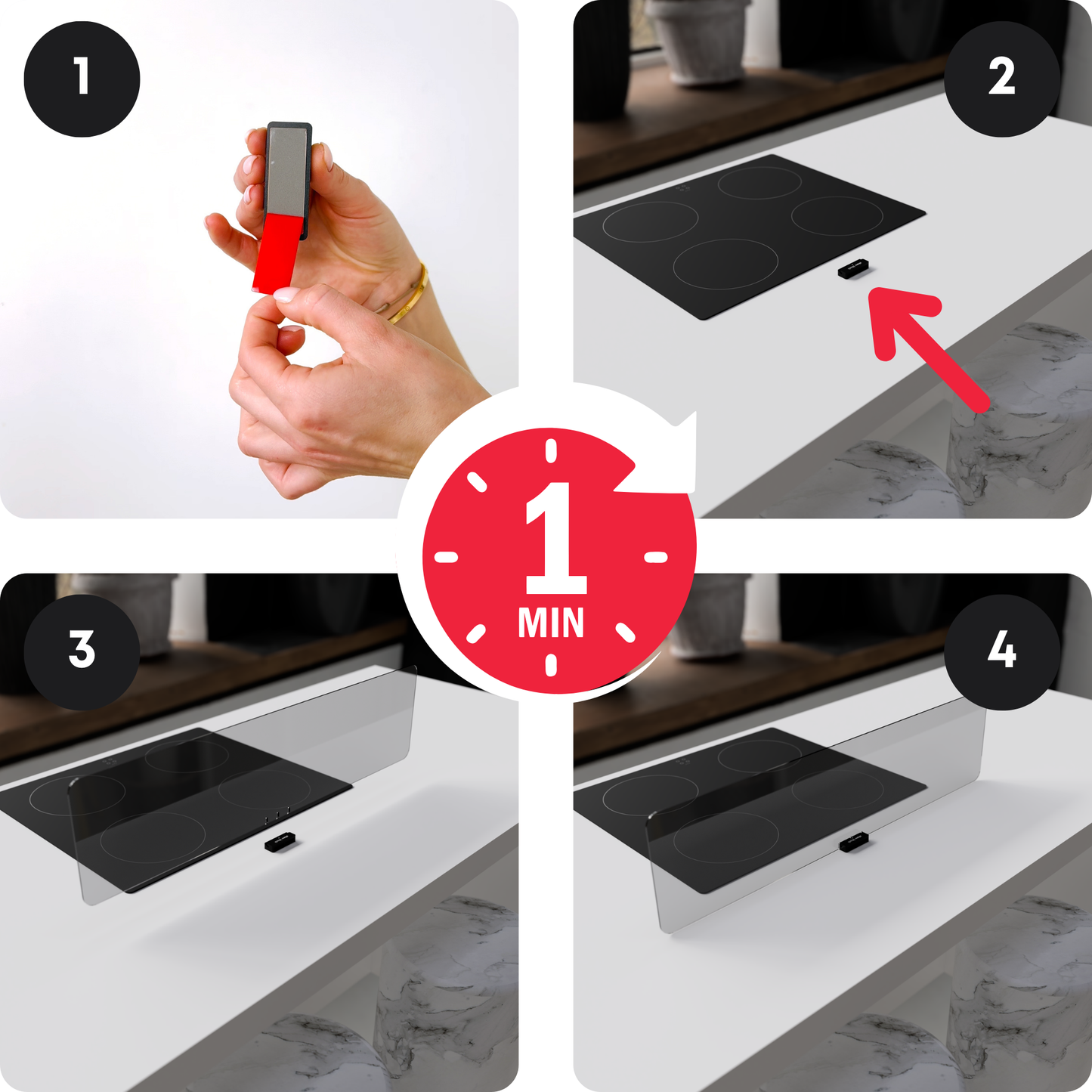 1

2

1
MIN

3

4