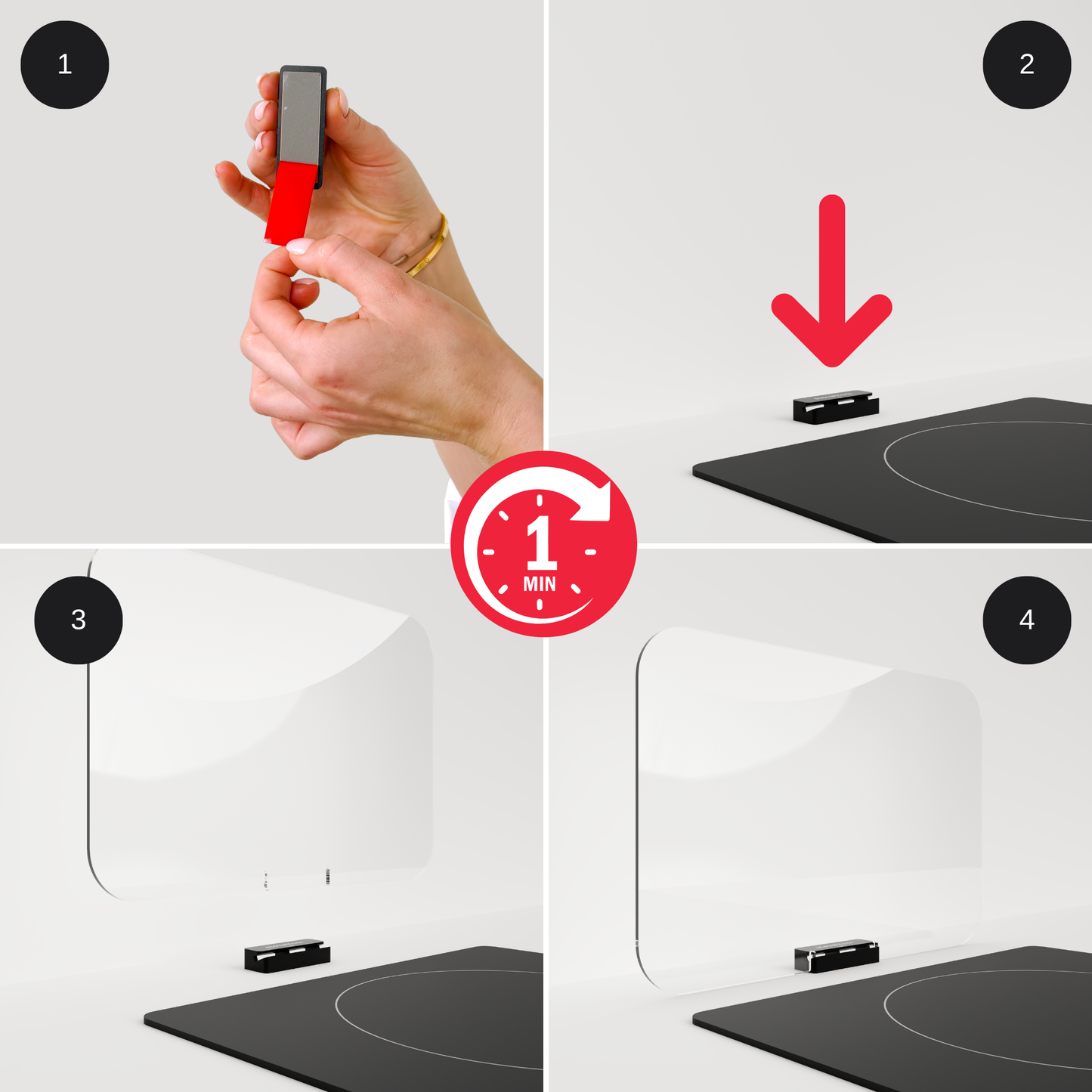 1

2

1
MIN

3

4